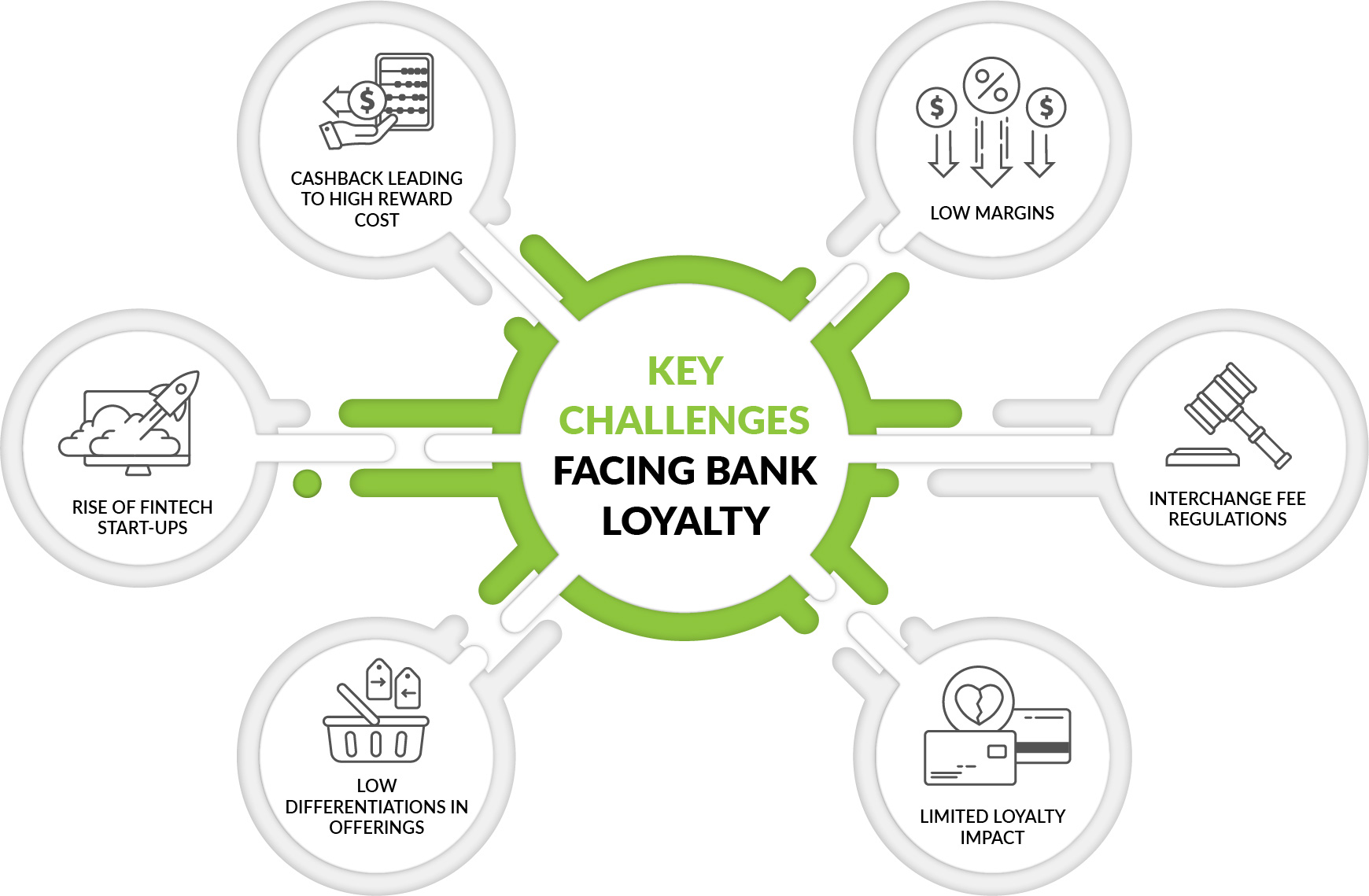 KEY CHALLENGES FACING BANK LOYALTY

CASHBACK LEADING TO HIGH REWARD COST

LOW MARGINS

RISE OF FINTECH START-UPS

INTERCHANGE FEE REGULATIONS

LOW DIFFERENTIATIONS IN OFFERINGS

LIMITED LOYALTY IMPACT